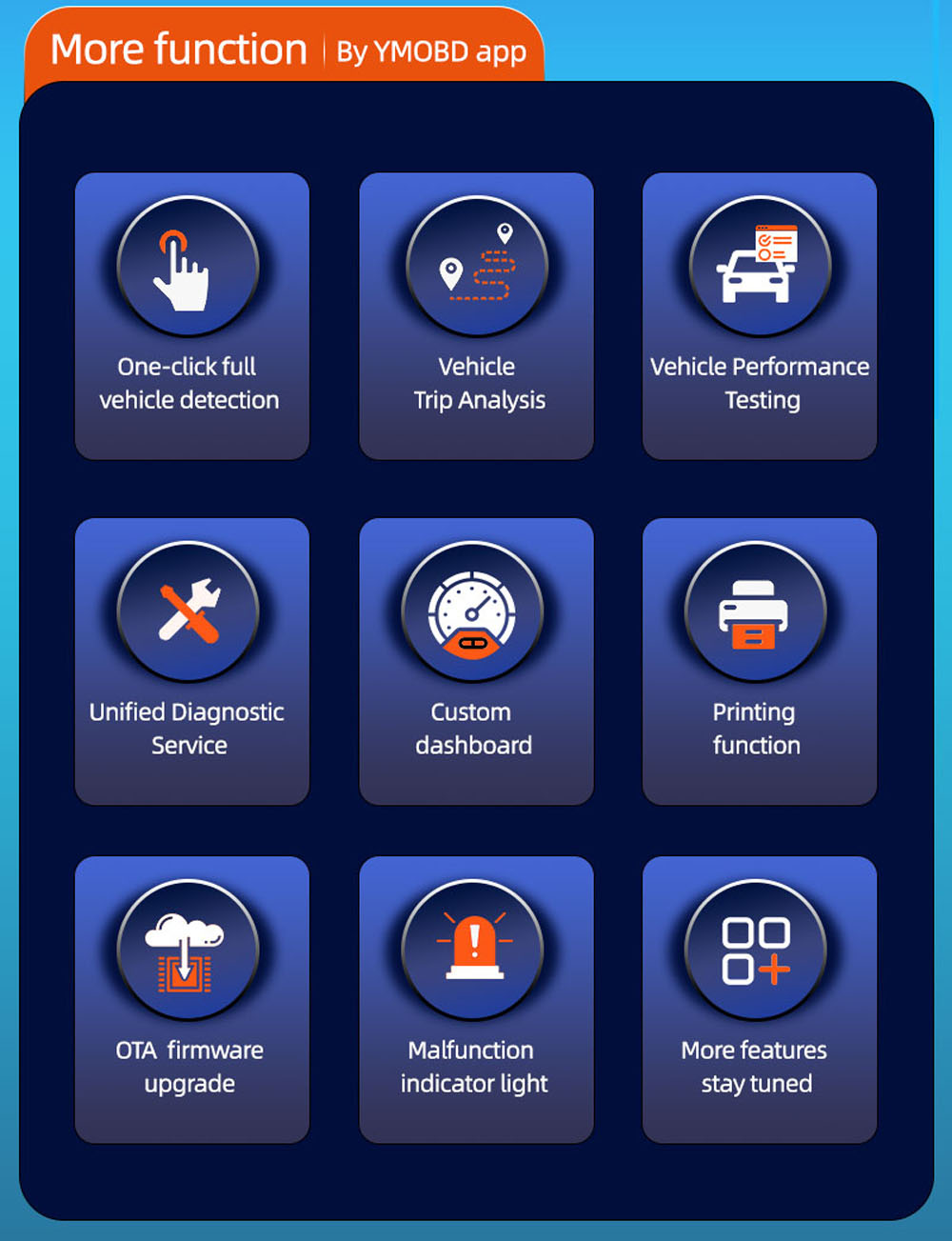 More function | By YMOBD app

One-click full vehicle detection

Vehicle Trip Analysis

Vehicle Performance Testing

Unified Diagnostic Service

Custom dashboard

Printing function

OTA firmware upgrade

Malfunction indicator light

More features stay tuned